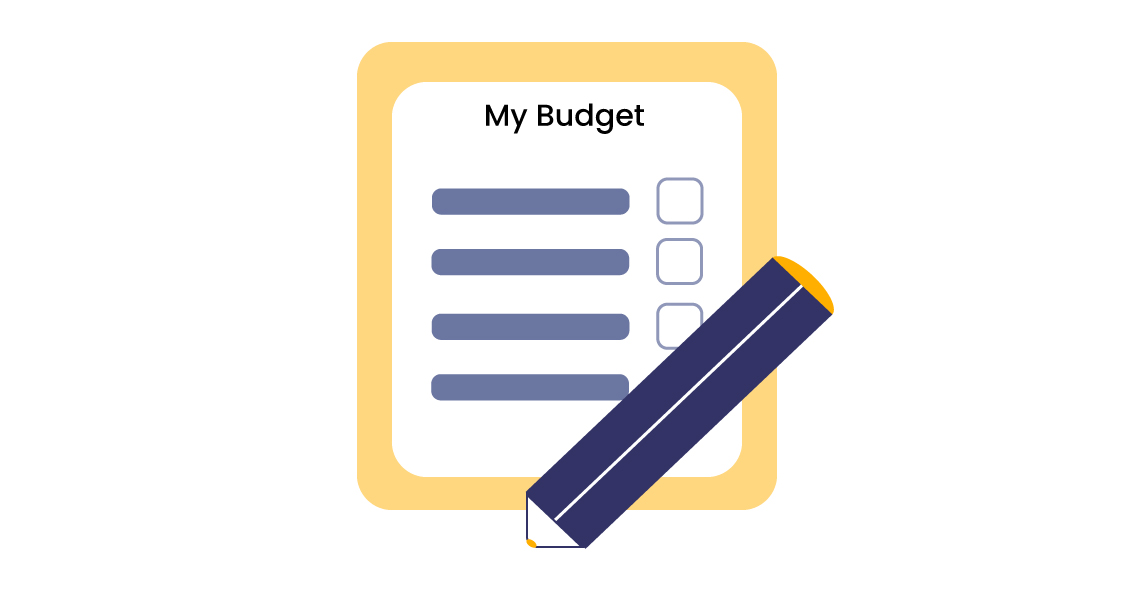 My Budget